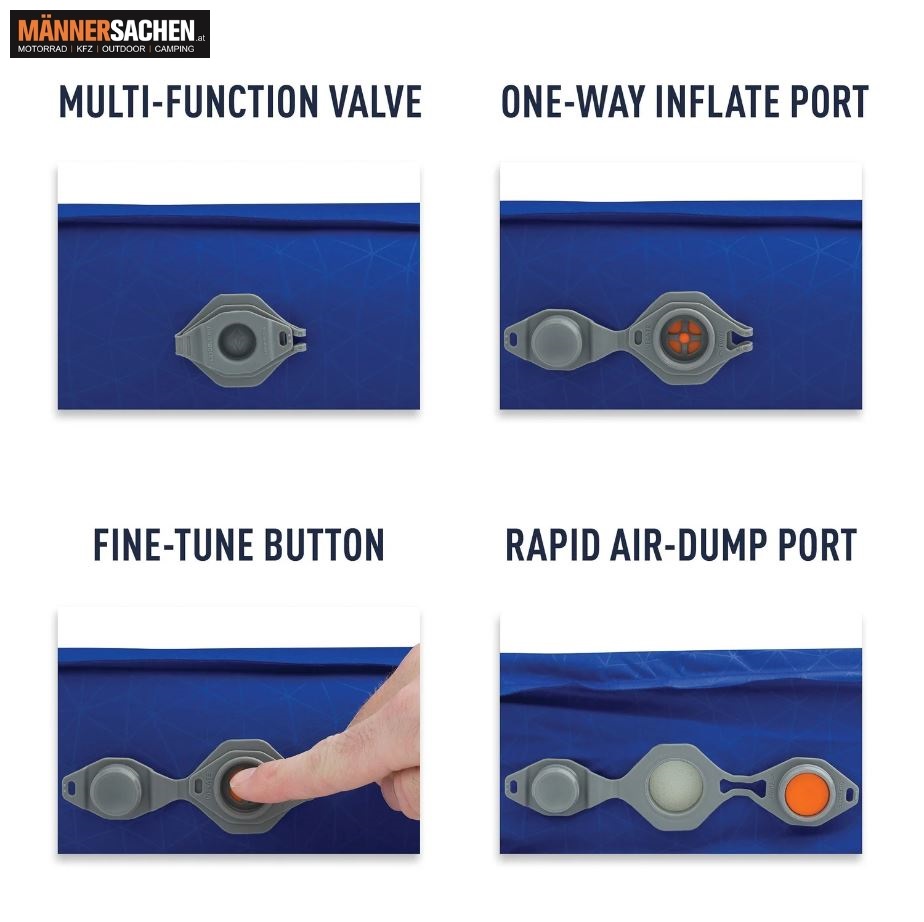 MÄNNERSACHEN.at
MOTORRAD | KFZ | OUTDOOR | CAMPING

MULTI-FUNCTION VALVE

ONE-WAY INFLATE PORT

FINE-TUNE BUTTON

RAPID AIR-DUMP PORT