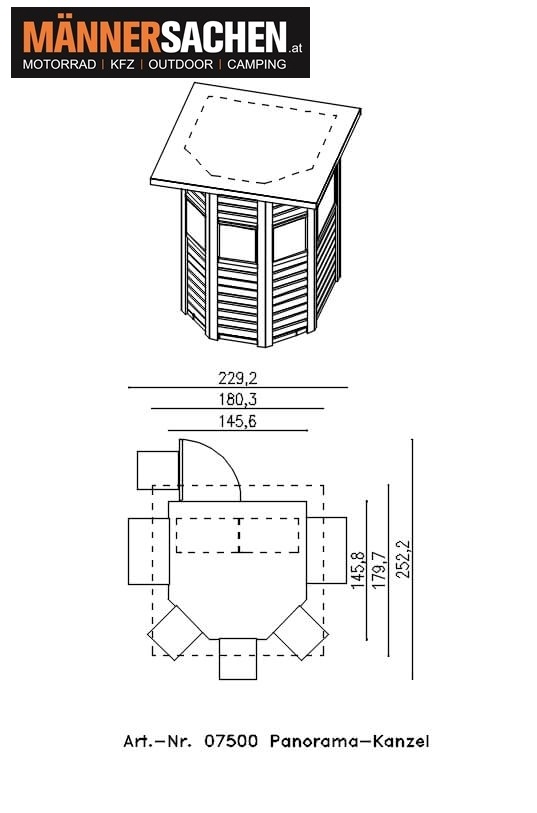 MÄNNERSACHEN.at
MOTORRAD | KFZ | OUTDOOR | CAMPING

229,2
180,3
145,6

145,8
179,7
252,2

Art.-Nr. 07500 Panorama-Kanzel